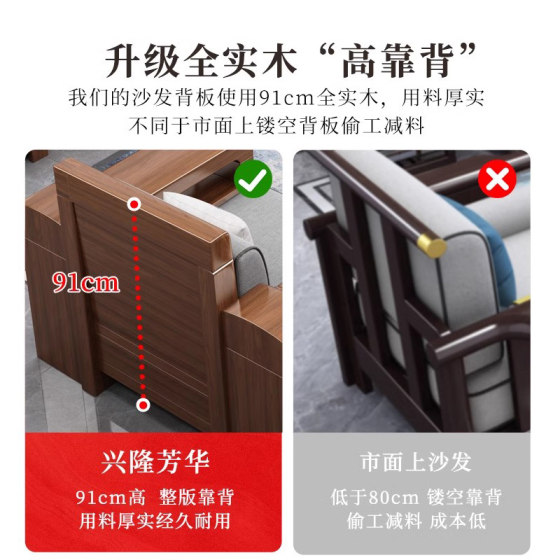 升级全实木“高靠背”
我们的沙发背板使用91cm全实木，用料厚实
不同于市面上镂空背板偷工减料

91cm

兴隆芳华
91cm高 整版靠背
用料厚实经久耐用

市面上沙发
低于80cm 镂空靠背
偷工减料 成本低