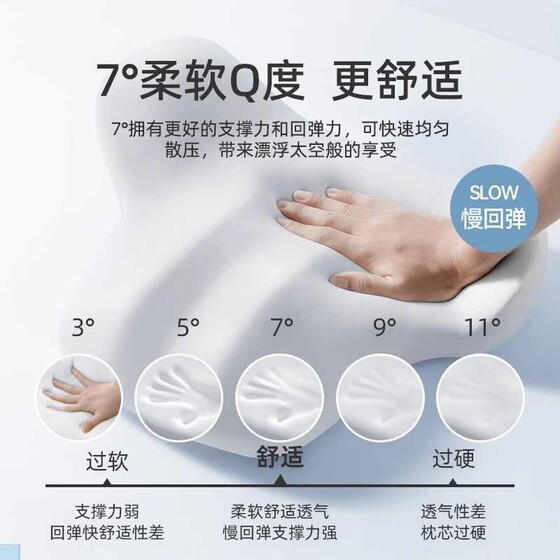 7°柔软Q度 更舒适

7°拥有更好的支撑力和回弹力，可快速均匀散压，带来漂浮太空般的享受

SLOW
慢回弹

3° 5° 7° 9° 11°

过软

舒适

过硬

支撑力弱
回弹快舒适性差

柔软舒适透气
慢回弹支撑力强

透气性差
枕芯过硬