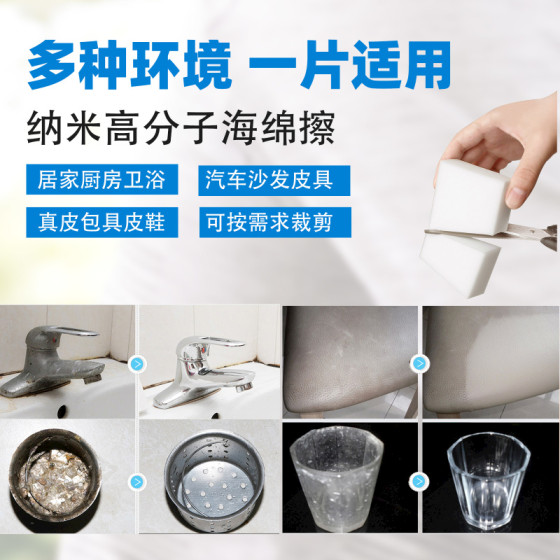 多种环境 一片适用

纳米高分子海绵擦

居家厨房卫浴

汽车沙发皮具

真皮包具皮鞋

可按需求裁剪