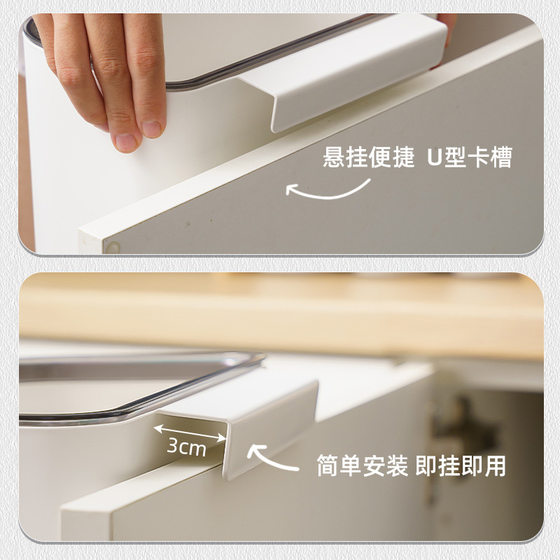 悬挂便捷 U型卡槽

3cm

简单安装 即挂即用