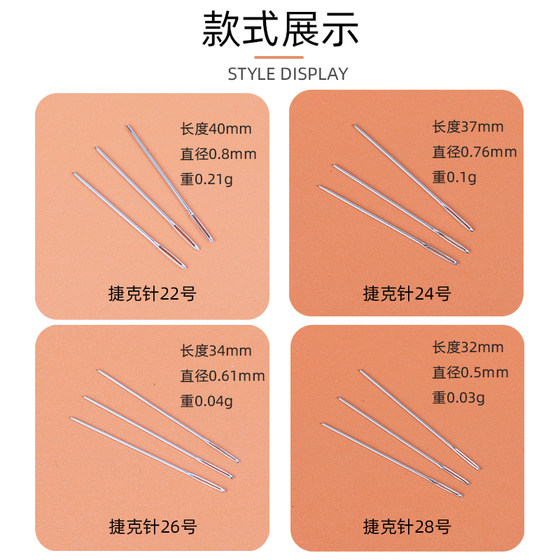 款式展示

STYLE DISPLAY

长度40mm
直径0.8mm
重0.21g

捷克针22号

长度37mm
直径0.76mm
重0.1g

捷克针24号

长度34mm
直径0.61mm
重0.04g

捷克针26号

长度32mm
直径0.5mm
重0.03g

捷克针28号