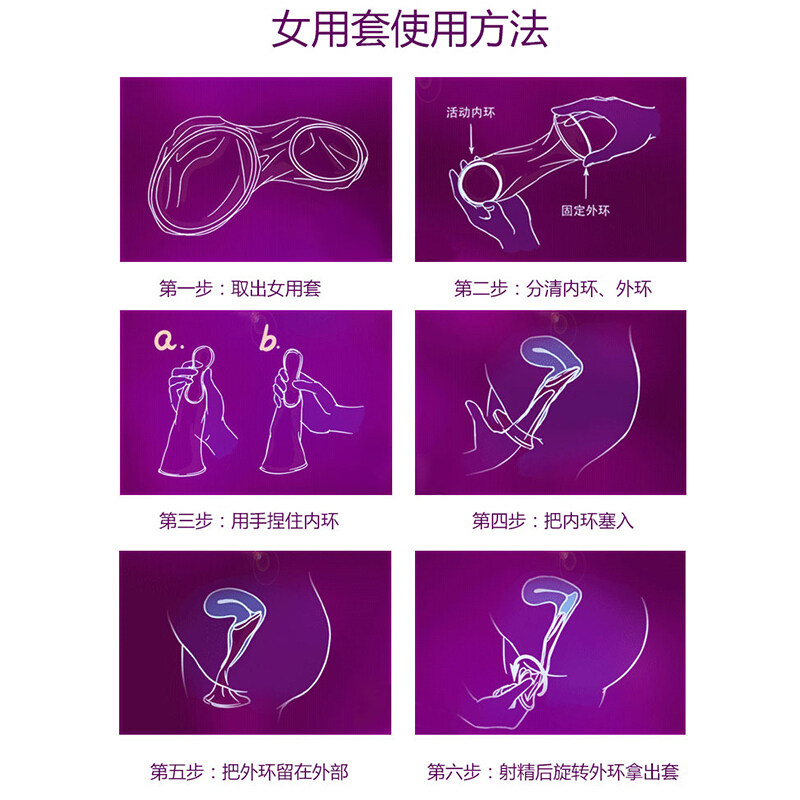 女用套使用方法

第一步：取出女用套

活动内环
固定外环

第二步：分清内环、外环

a.
b.

第三步：用手捏住内环

第四步：把内环塞入

第五步：把外环留在外部

第六步：射精后旋转外环拿出套