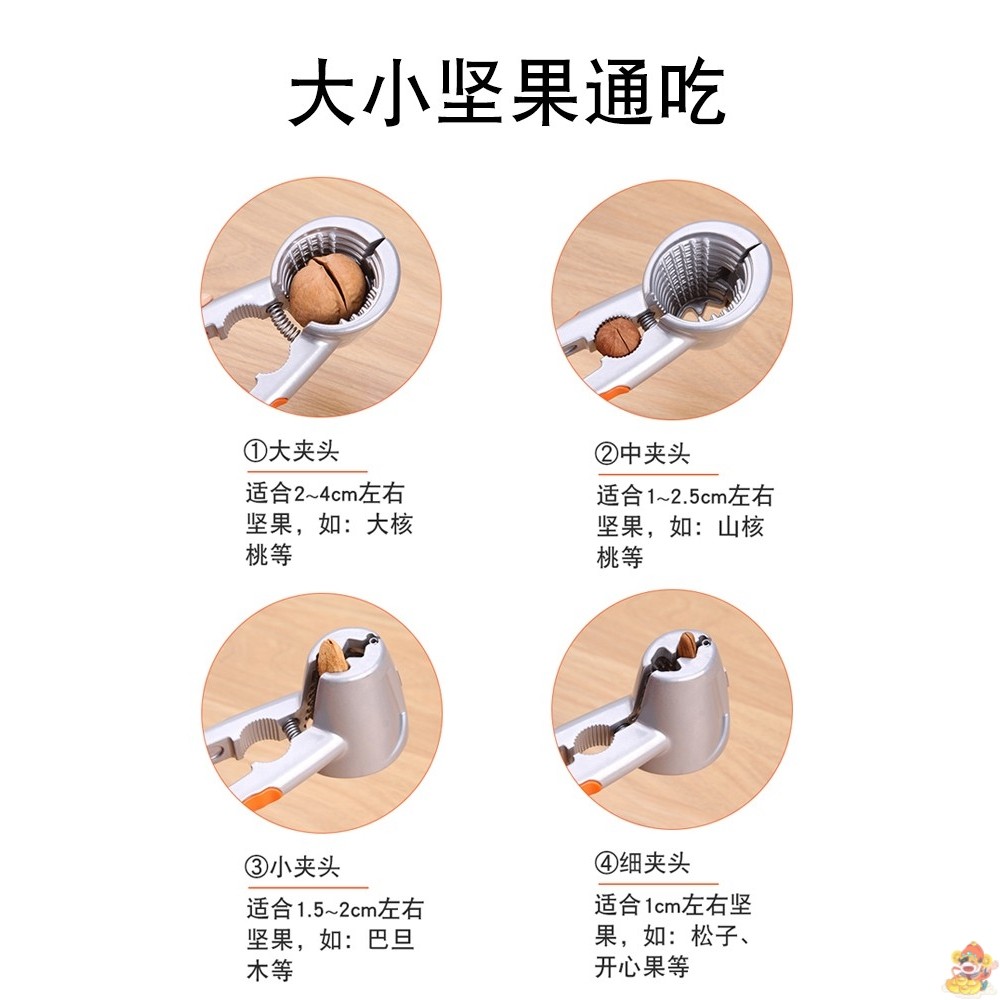 大小坚果通吃

①大夹头
适合2~4cm左右坚果，如：大核桃等

②中夹头
适合1~2.5cm左右坚果，如：山核桃等

③小夹头
适合1.5~2cm左右坚果，如：巴旦木等

④细夹头
适合1cm左右坚果，如：松子、开心果等