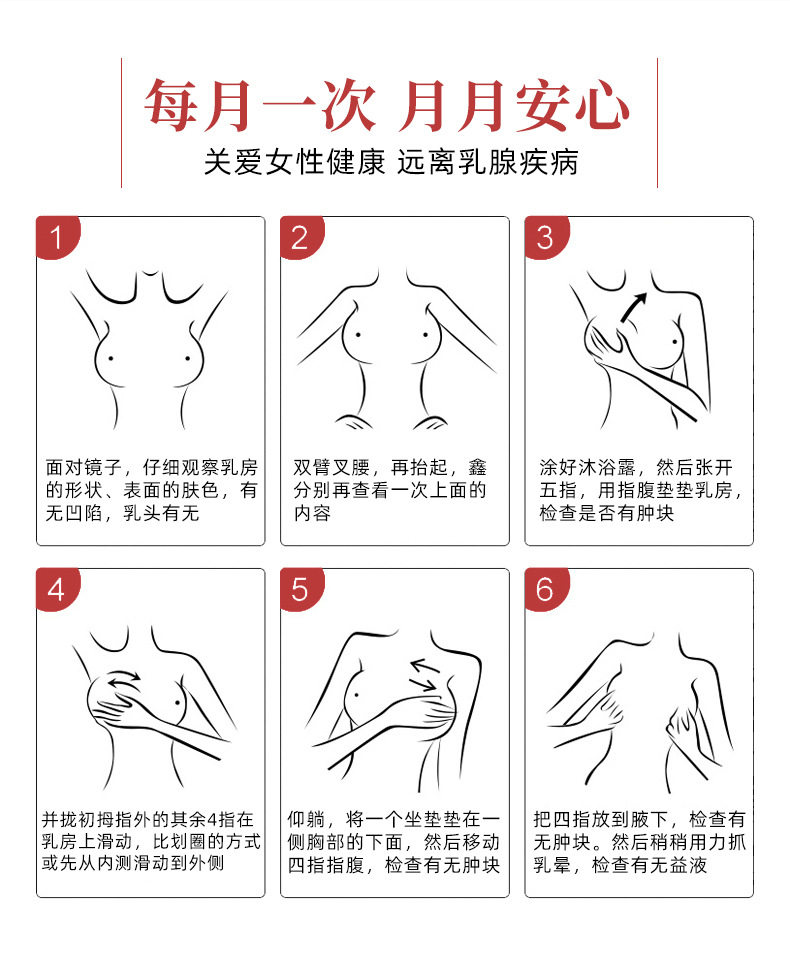 每月一次 月月安心
关爱女性健康 远离乳腺疾病

1
面对镜子，仔细观察乳房的形状、表面的肤色，有无凹陷，乳头有无

2
双臂叉腰，再抬起，鑫分别再查看一次上面的内容

3
涂好沐浴露，然后张开五指，用指腹垫垫乳房，检查是否有肿块

4
并拢初拇指外的其余4指在乳房上滑动，比划圈的方式或先从内测滑动到外侧

5
仰躺，将一个坐垫垫在一侧胸部的下面，然后移动四指指腹，检查有无肿块

6
把四指放到腋下，检查有无肿块。然后稍稍用力抓乳晕，检查有无益液