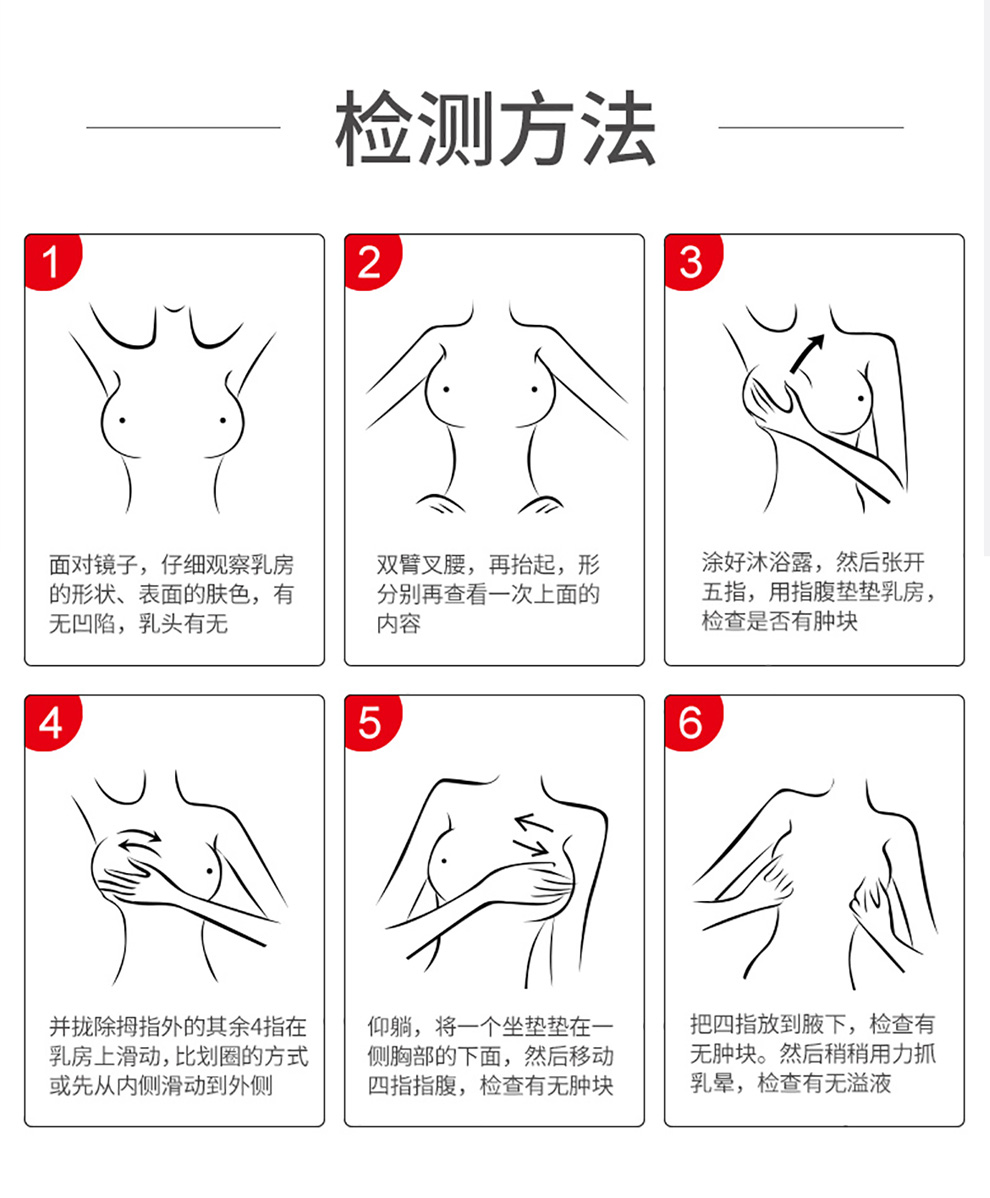 检测方法

1

面对镜子，仔细观察乳房的形状、表面的肤色，有无凹陷，乳头有无

2

双臂叉腰，再抬起，形分别再查看一次上面的内容

3

涂好沐浴露，然后张开五指，用指腹垫垫乳房，检查是否有肿块

4

并拢除拇指外的其余4指在乳房上滑动，比划圈的方式或先从内侧滑动到外侧

5

仰躺，将一个坐垫垫在一侧胸部的下面，然后移动四指指腹，检查有无肿块

6

把四指放到腋下，检查有无肿块。然后稍稍用力抓乳晕，检查有无溢液