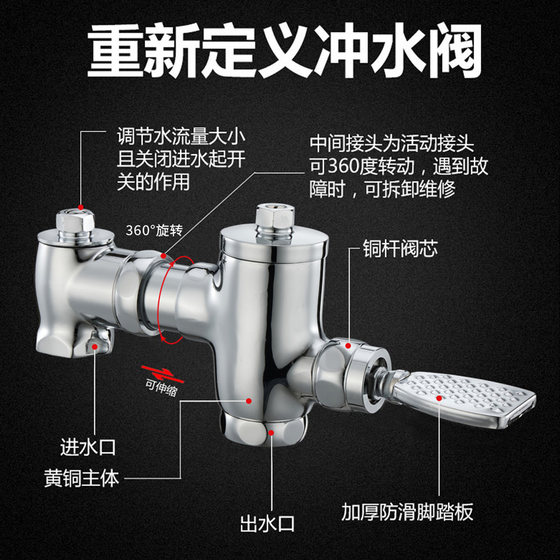 重新定义冲水阀

调节水流量大小且关闭进水起开关的作用

中间接头为活动接头可360度转动，遇到故障时，可拆卸维修

360°旋转

铜杆阀芯

可伸缩

进水口

黄铜主体

出水口

加厚防滑脚踏板