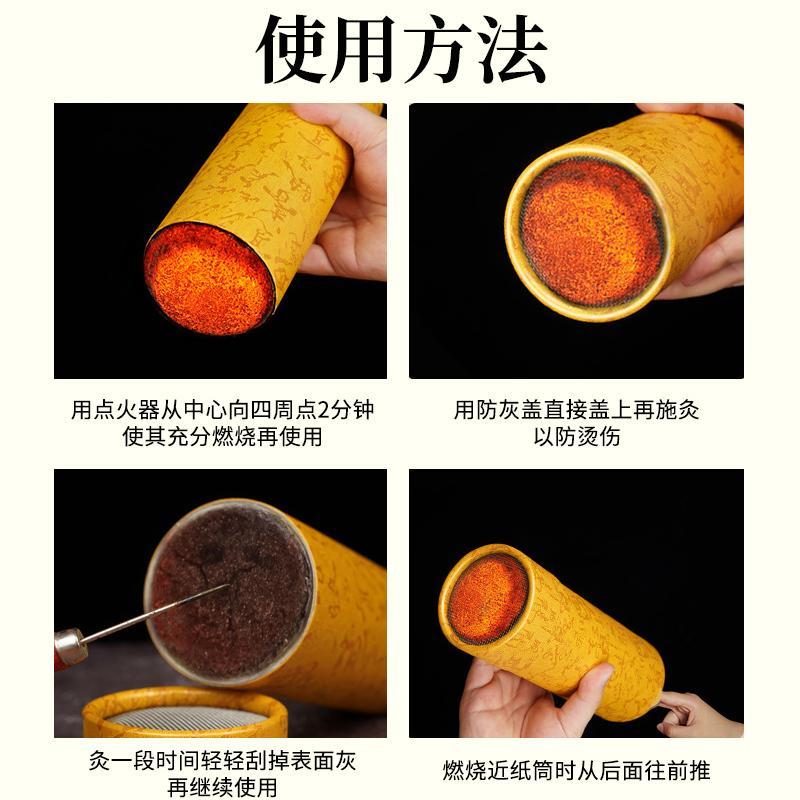 使用方法

用点火器从中心向四周点2分钟
使其充分燃烧再使用

用防灰盖直接盖上再施灸
以防烫伤

灸一段时间轻轻刮掉表面灰
再继续使用

燃烧近纸筒时从后面往前推