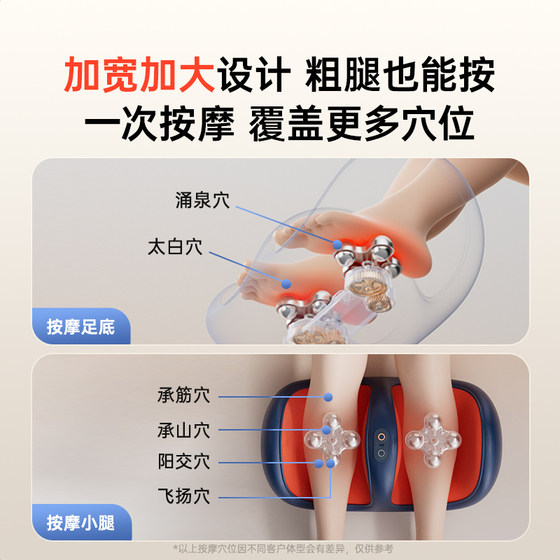 加宽加大设计 粗腿也能按
一次按摩 覆盖更多穴位

涌泉穴
太白穴
按摩足底

承筋穴
承山穴
阳交穴
飞扬穴
按摩小腿

*以上按摩穴位因不同客户体型会有差异，仅供参考