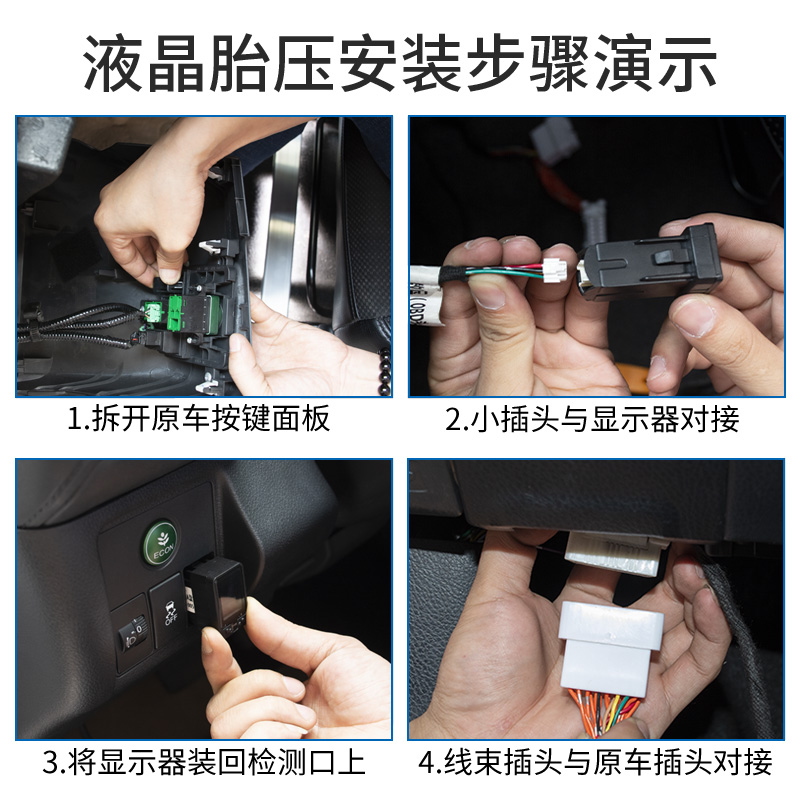 液晶胎压安装步骤演示

1.拆开原车按键面板

2.小插头与显示器对接

ECON

OFF

3.将显示器装回检测口上

4.线束插头与原车插头对接