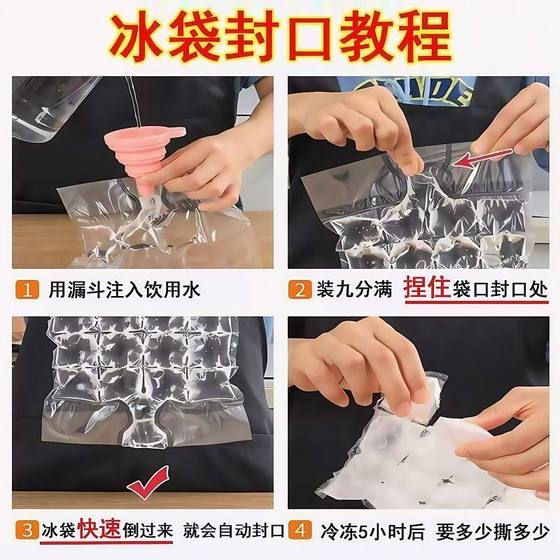 冰袋封口教程

1 用漏斗注入饮用水

2 装九分满 捏住袋口封口处

3 冰袋快速倒过来 就会自动封口

4 冷冻5小时后 要多少撕多少