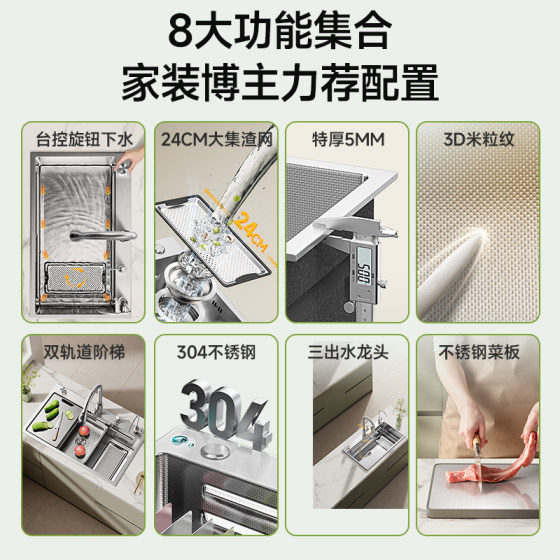 8大功能集合
家装博主力荐配置

台控旋钮下水

24CM大集渣网

24CM

特厚5MM

5.00

3D米粒纹

双轨道阶梯

304不锈钢

304

三出水龙头

不锈钢菜板