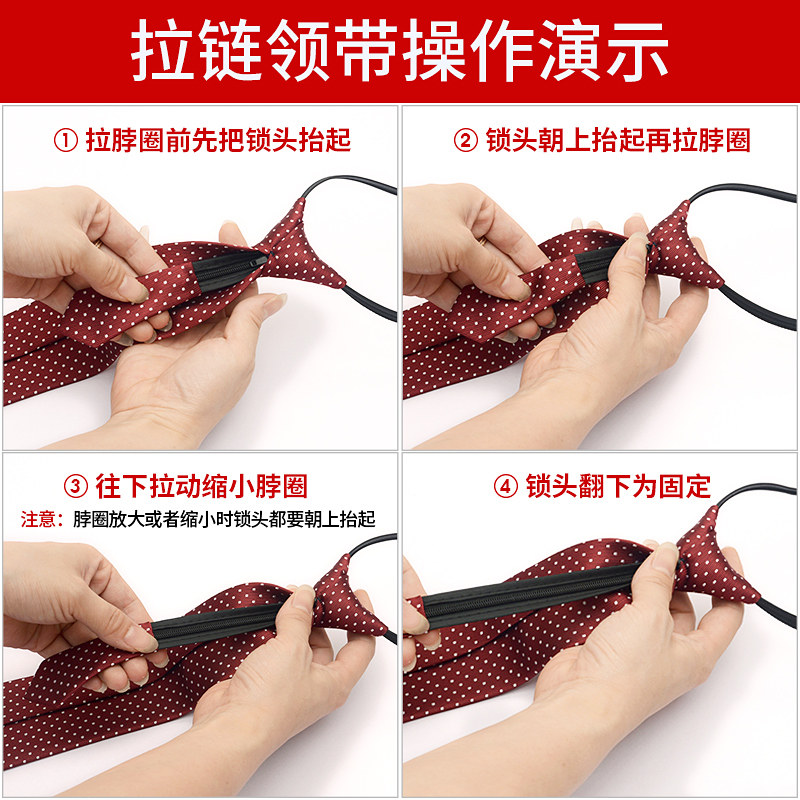 拉链领带操作演示

① 拉脖圈前先把锁头抬起

② 锁头朝上抬起再拉脖圈

③ 往下拉动缩小脖圈

注意：脖圈放大或者缩小时锁头都要朝上抬起

④ 锁头翻下为固定