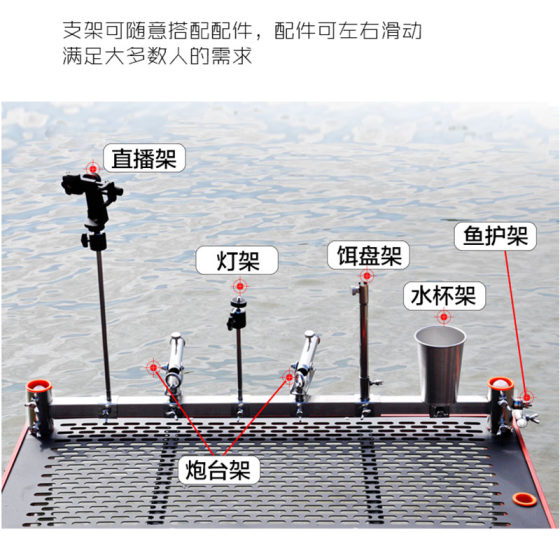 支架可随意搭配配件，配件可左右滑动
满足大多数人的需求

直播架

灯架

饵盘架

鱼护架

水杯架

炮台架