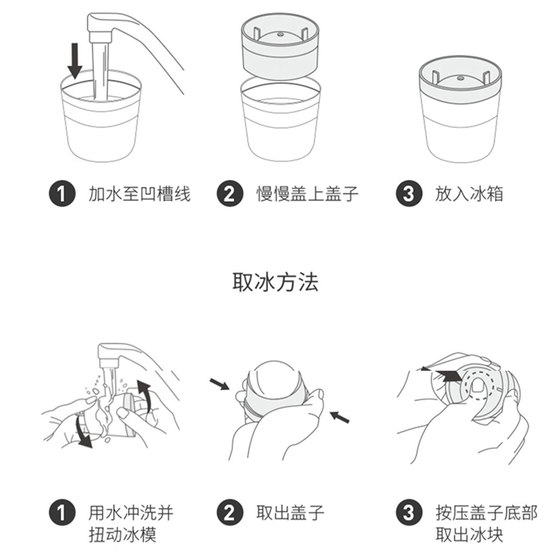 1 加水至凹槽线

2 慢慢盖上盖子

3 放入冰箱

取冰方法

1 用水冲洗并扭动冰模

2 取出盖子

3 按压盖子底部取出冰块