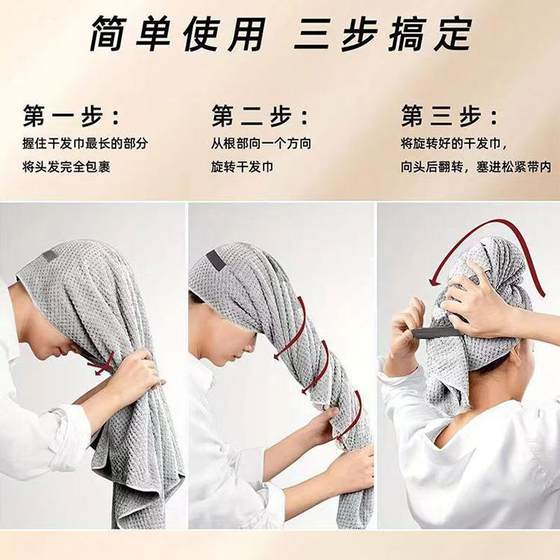 简单使用 三步搞定

第一步：
握住干发巾最长的部分
将头发完全包裹

第二步：
从根部向一个方向
旋转干发巾

第三步：
将旋转好的干发巾，
向头后翻转，塞进松紧带内