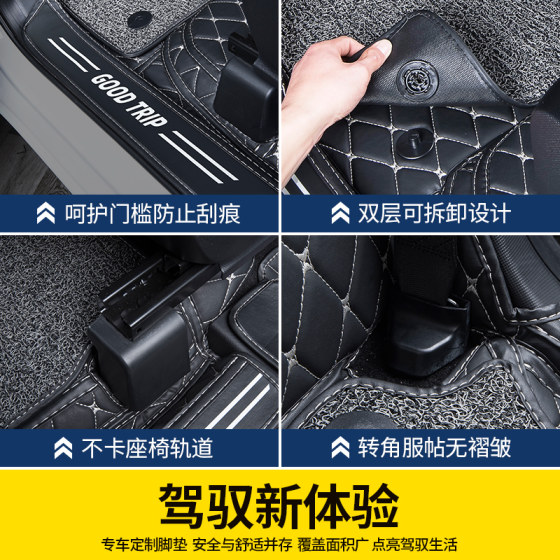 GOOD TRIP

呵护门槛防止刮痕

双层可拆卸设计

不卡座椅轨道

转角服帖无褶皱

驾驭新体验

专车定制脚垫 安全与舒适并存 覆盖面积广 点亮驾驭生活