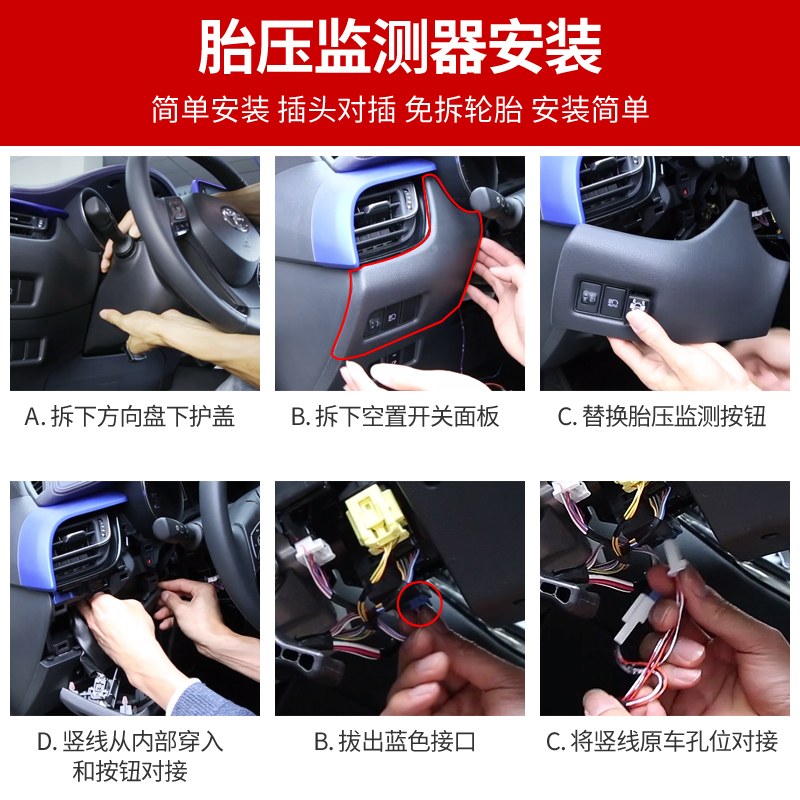 胎压监测器安装

简单安装 插头对插 免拆轮胎 安装简单

A. 拆下方向盘下护盖

B. 拆下空置开关面板

C. 替换胎压监测按钮

D. 竖线从内部穿入和按钮对接

B. 拔出蓝色接口

C. 将竖线原车孔位对接