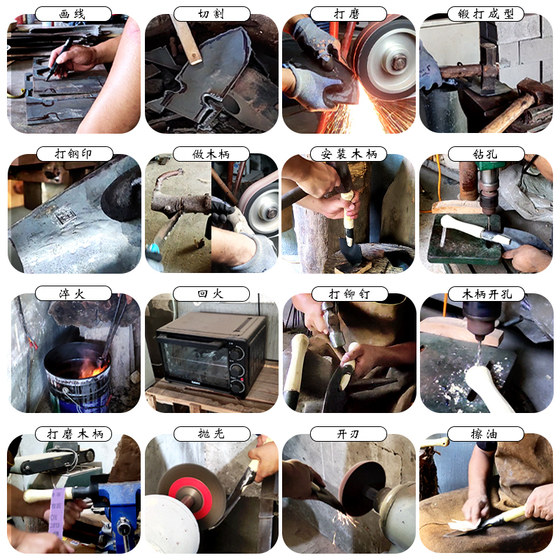 画线

切割

打磨

锻打成型

打钢印

做木柄

安装木柄

钻孔

淬火

回火

打铆钉

木柄开孔

打磨木柄

抛光

开刃

擦油