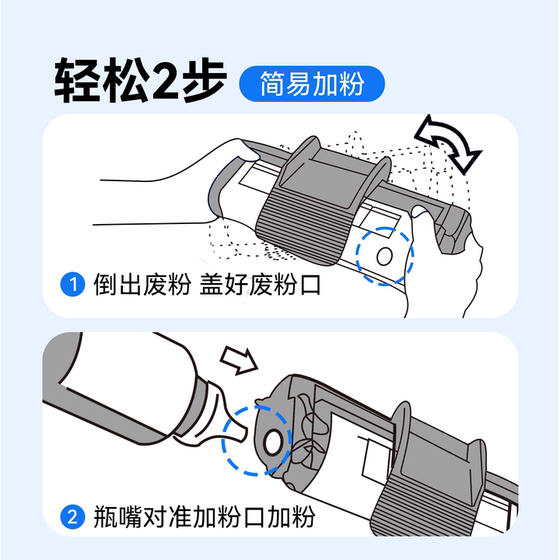 轻松2步 简易加粉

1 倒出废粉 盖好废粉口

2 瓶嘴对准加粉口加粉