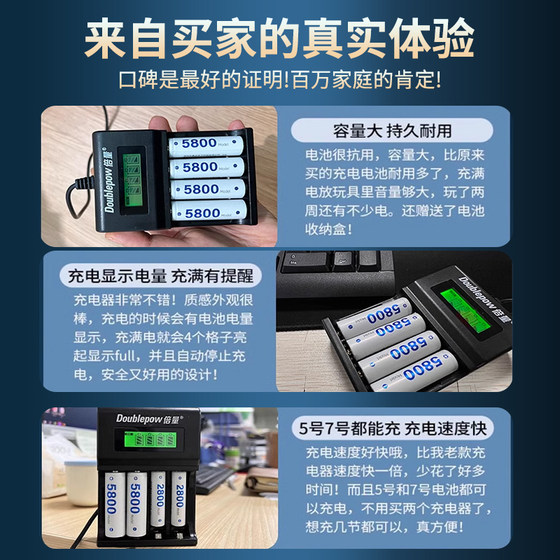 来自买家的真实体验
口碑是最好的证明!百万家庭的肯定!

Doublepow 倍量
5800
5800
5800
5800

容量大 持久耐用
电池很抗用，容量大，比原来买的充电电池耐用多了，充满电放玩具里音量够大，玩了两周还有不少电。还赠送了电池收纳盒！

充电显示电量 充满有提醒
充电器非常不错！质感外观很棒，充电的时候会有电池电量显示，充满电就会4个格子亮起显示full，并且自动停止充电，安全又好用的设计！

Doublepow 倍量
5800
5800
5800
5800

Doublepow 倍量
5800
5800
2800
2800

5号7号都能充 充电速度快
充电速度好快哦，比我老款充电器速度快一倍，少花了好多时间！而且5号和7号电池都可以充电，不用买两个充电器了，想充几节都可以，真方便！