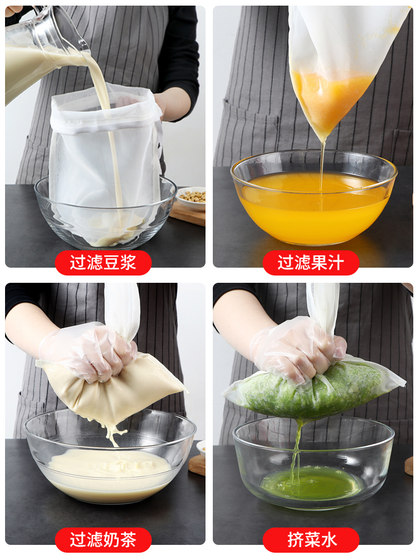 过滤豆浆

过滤果汁

过滤奶茶

挤菜水