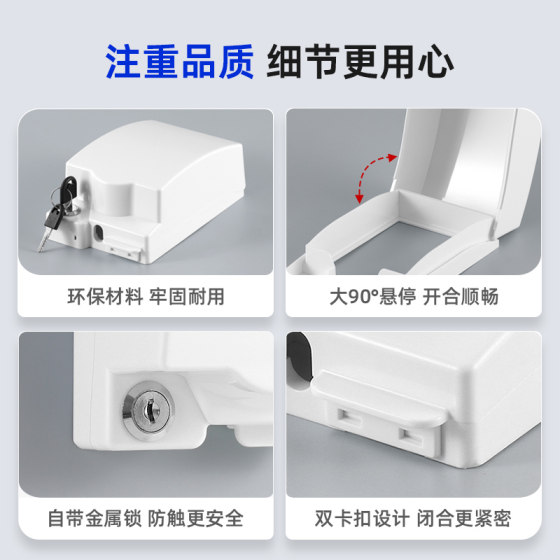 注重品质 细节更用心

环保材料 牢固耐用

大90°悬停 开合顺畅

自带金属锁 防触更安全

双卡扣设计 闭合更紧密