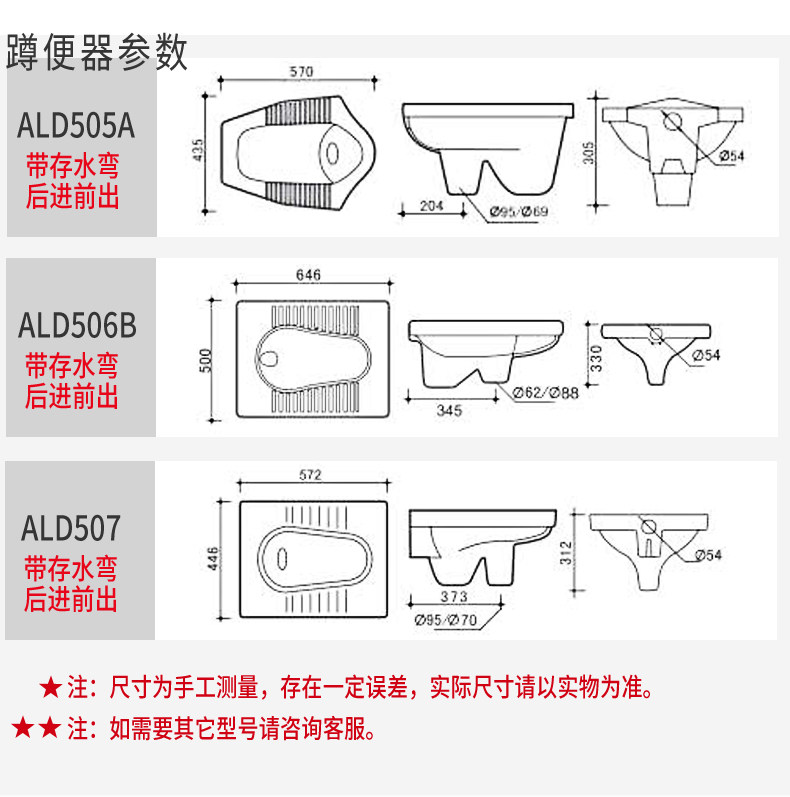 蹲便器参数

ALD505A
带存水弯
后进前出

570
435
204
Ø95/Ø69
305
Ø54

ALD506B
带存水弯
后进前出

646
500
345
Ø62/Ø88
330
Ø54

ALD507
带存水弯
后进前出

572
446
373
Ø95/Ø70
312
Ø54

★注：尺寸为手工测量，存在一定误差，实际尺寸请以实物为准。
★★注：如需要其它型号请咨询客服。