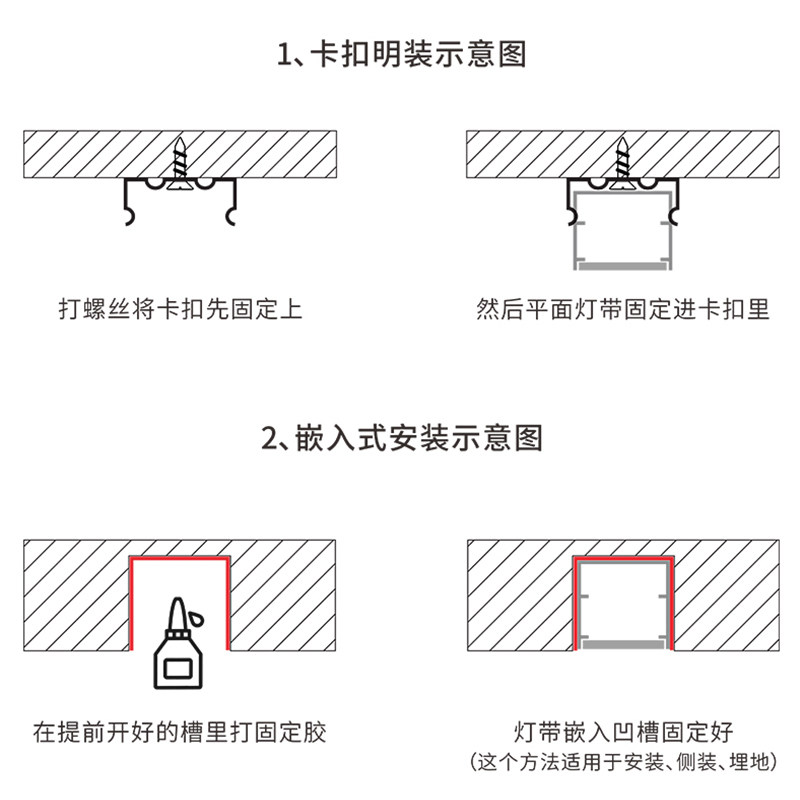 1、卡扣明装示意图

打螺丝将卡扣先固定上

然后平面灯带固定进卡扣里

2、嵌入式安装示意图

在提前开好的槽里打固定胶

灯带嵌入凹槽固定好
(这个方法适用于安装、侧装、埋地)