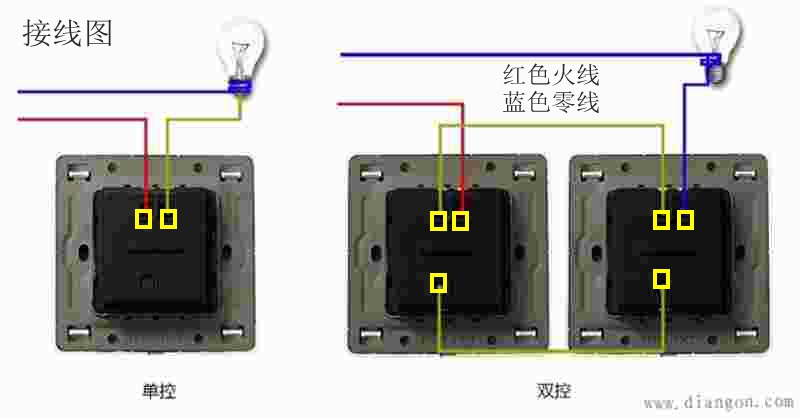 接线图

红色火线
蓝色零线

单控

双控

www.diangon.com