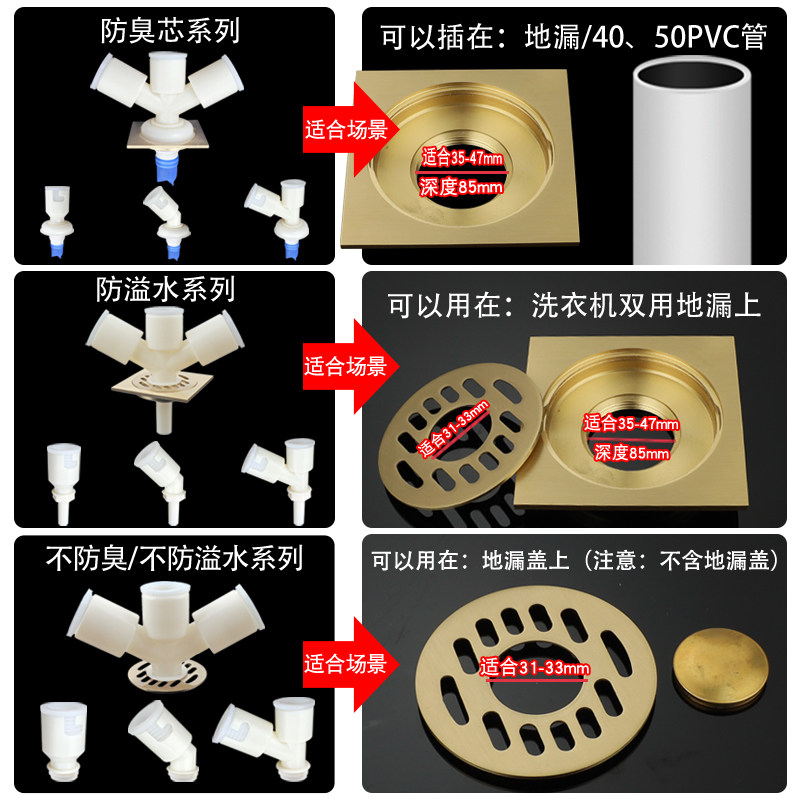 防臭芯系列

适合场景

可以插在：地漏/40、50PVC管

适合35-47mm
深度85mm

防溢水系列

适合场景

可以用在：洗衣机双用地漏上

适合31-33mm

适合35-47mm
深度85mm

不防臭/不防溢水系列

适合场景

可以用在：地漏盖上（注意：不含地漏盖）

适合31-33mm