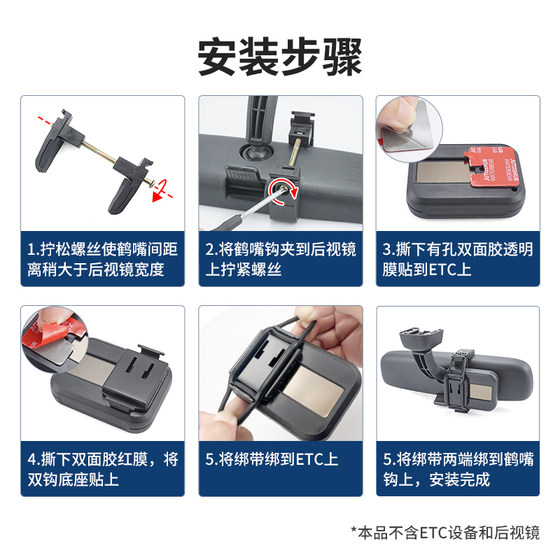 安装步骤

1.拧松螺丝使鹤嘴间距离稍大于后视镜宽度

2.将鹤嘴钩夹到后视镜上拧紧螺丝

3.撕下有孔双面胶透明膜贴到ETC上

4.撕下双面胶红膜，将双钩底座贴上

5.将绑带绑到ETC上

5.将绑带两端绑到鹤嘴钩上，安装完成

*本品不含ETC设备和后视镜