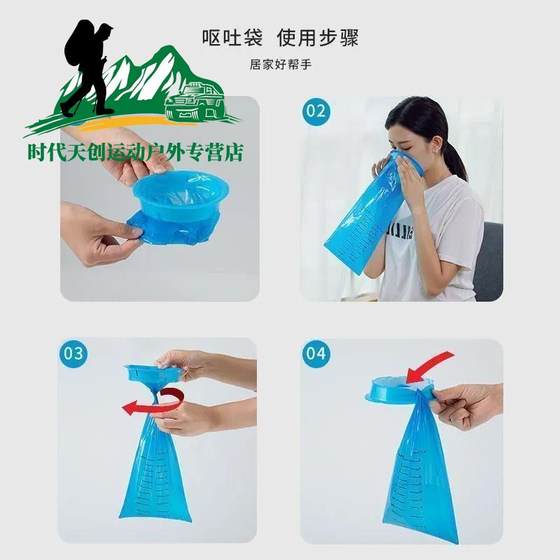 呕吐袋 使用步骤

居家好帮手

时代天创运动户外专营店

02

03

04