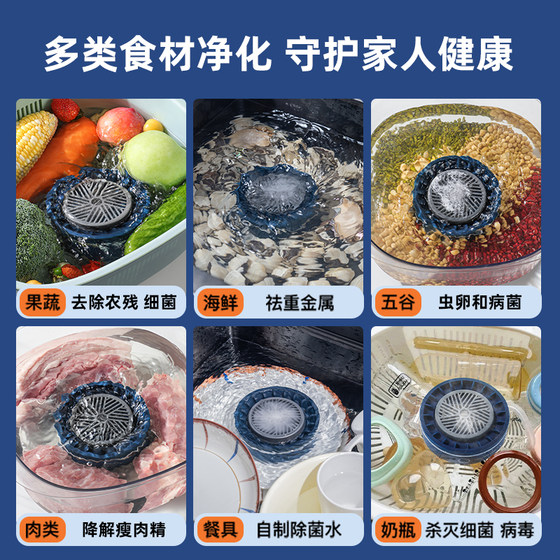 多类食材净化 守护家人健康

果蔬 去除农残 细菌

海鲜 祛重金属

五谷 虫卵和病菌

肉类 降解瘦肉精

餐具 自制除菌水

奶瓶 杀灭细菌 病毒