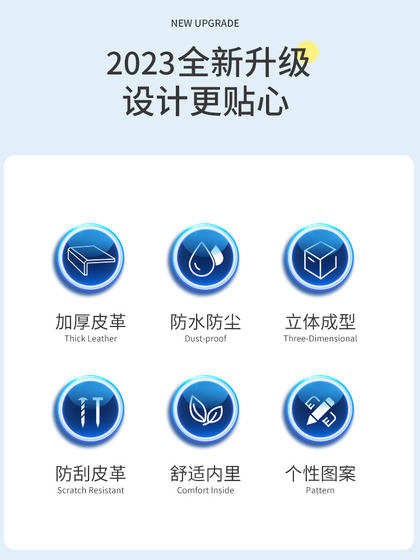 NEW UPGRADE

2023全新升级
设计更贴心

加厚皮革
Thick Leather

防水防尘
Dust-proof

立体成型
Three-Dimensional

防刮皮革
Scratch Resistant

舒适内里
Comfort Inside

个性图案
Pattern