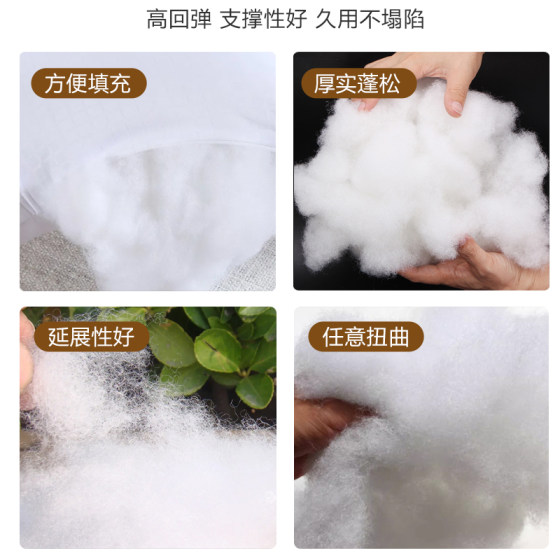 高回弹 支撑性好 久用不塌陷

方便填充

厚实蓬松

延展性好

任意扭曲