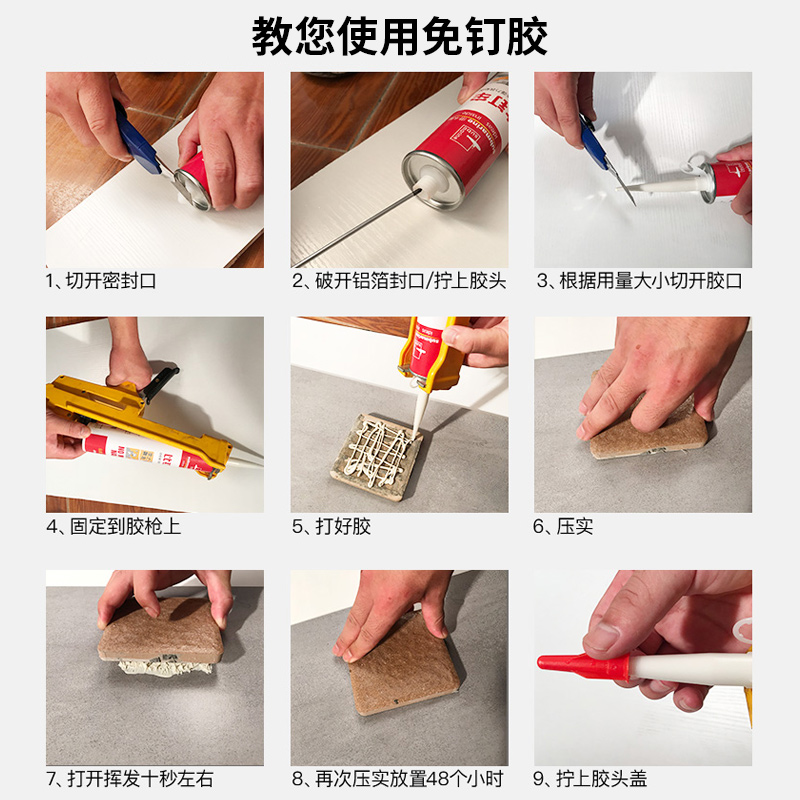 教您使用免钉胶

1、切开密封口

2、破开铝箔封口/拧上胶头

3、根据用量大小切开胶口

4、固定到胶枪上

5、打好胶

6、压实

7、打开挥发十秒左右

8、再次压实放置48个小时

9、拧上胶头盖