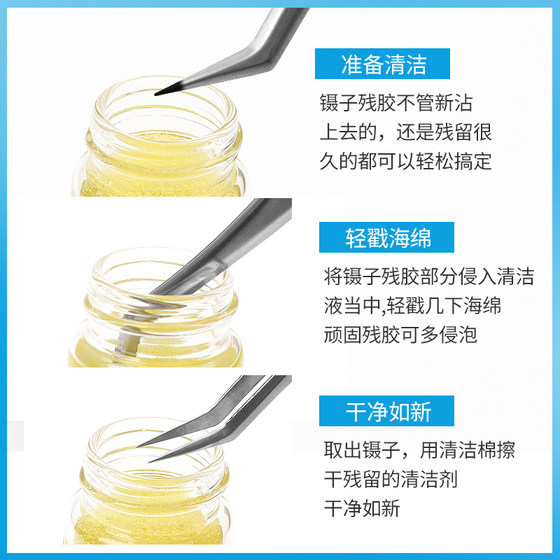 准备清洁

镊子残胶不管新沾上去的，还是残留很久的都可以轻松搞定

轻戳海绵

将镊子残胶部分侵入清洁液当中,轻戳几下海绵顽固残胶可多侵泡

干净如新

取出镊子，用清洁棉擦干残留的清洁剂干净如新