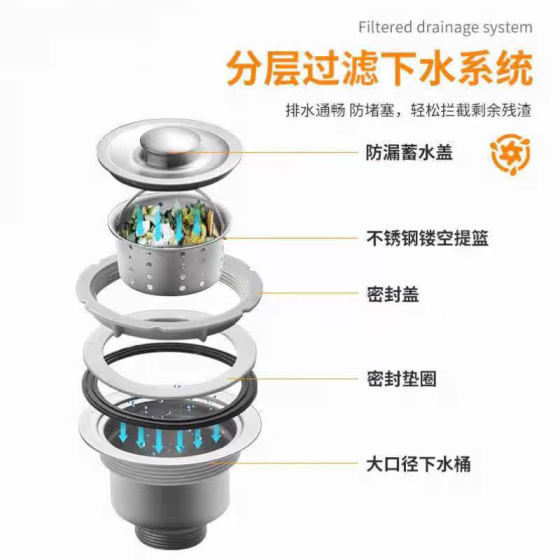 Filtered drainage system

分层过滤下水系统

排水通畅 防堵塞，轻松拦截剩余残渣

防漏蓄水盖

不锈钢镂空提篮

密封盖

密封垫圈

大口径下水桶