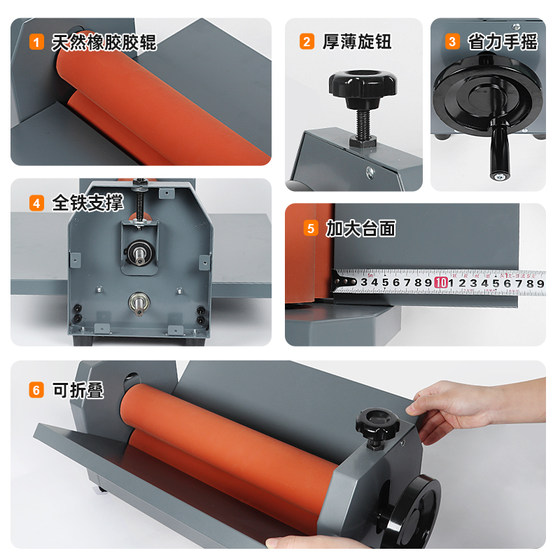 1 天然橡胶胶辊

2 厚薄旋钮

3 省力手摇

4 全铁支撑

5 加大台面

3 4 5 6 7 8 9 10 1 2 3 4 5 6 7 8 9

6 可折叠