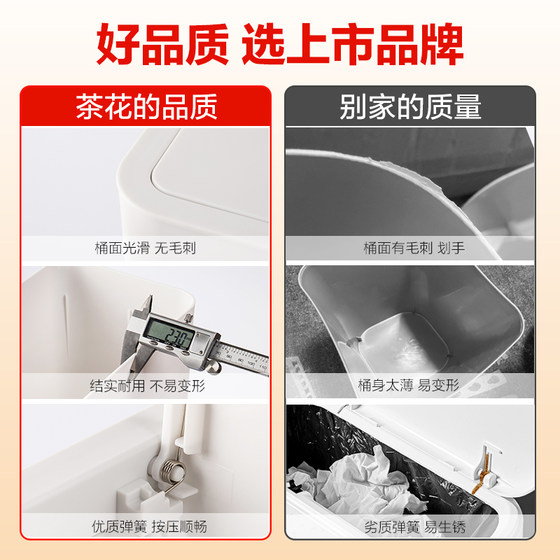 好品质 选上市品牌

茶花的品质

桶面光滑 无毛刺

2.30

结实耐用 不易变形

优质弹簧 按压顺畅

别家的质量

桶面有毛刺 划手

桶身太薄 易变形

劣质弹簧 易生锈