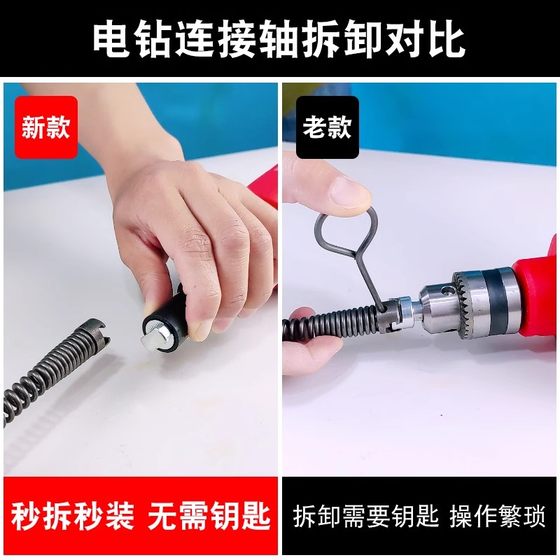 电钻连接轴拆卸对比

新款

秒拆秒装 无需钥匙

老款

拆卸需要钥匙 操作繁琐