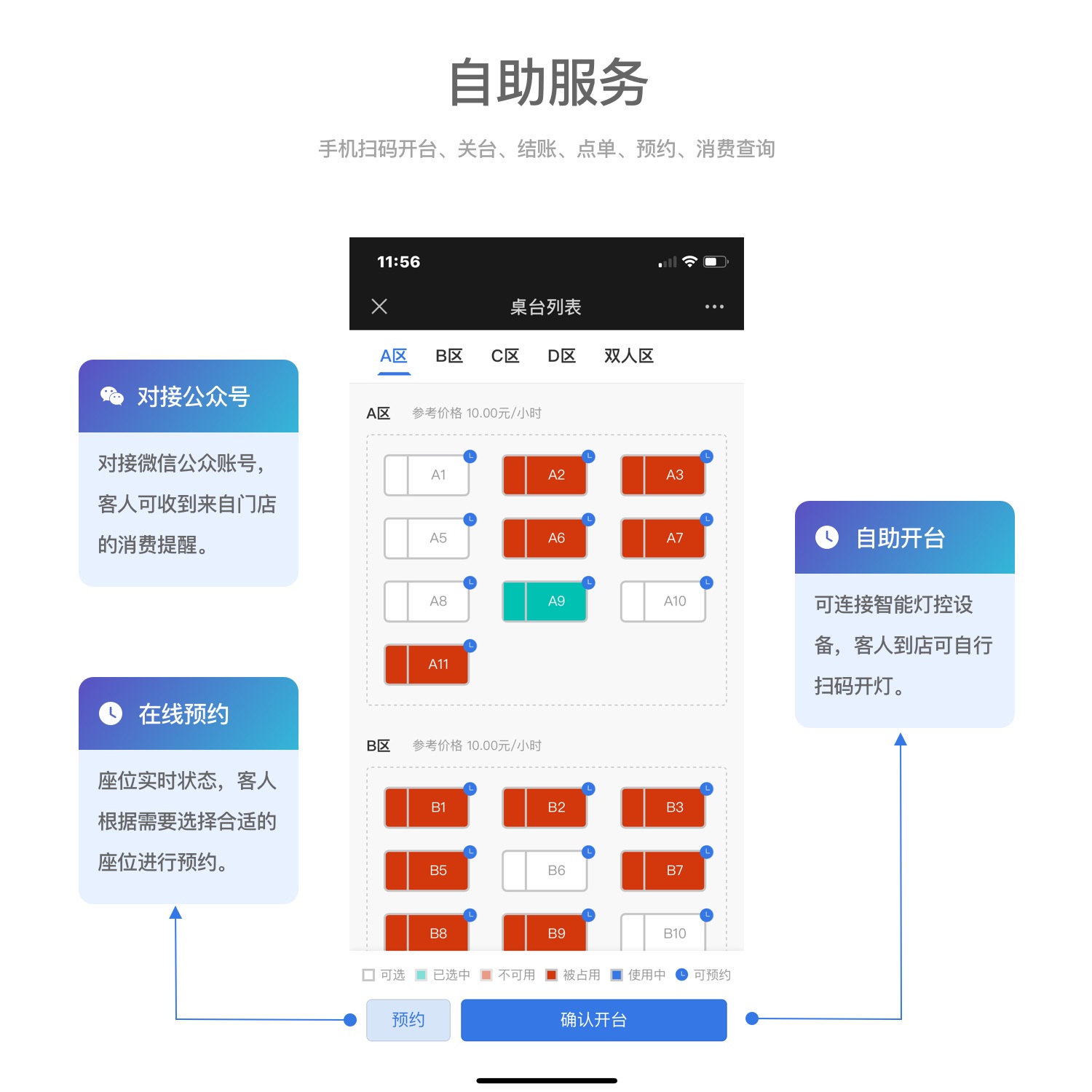 自助服务

手机扫码开台、关台、结账、点单、预约、消费查询

对接公众号

对接微信公众账号，客人可收到来自门店的消费提醒。

在线预约

座位实时状态，客人根据需要选择合适的座位进行预约。

11:56

桌台列表

A区 B区 C区 D区 双人区

A区 参考价格 10.00元/小时

A1 A2 A3
A5 A6 A7
A8 A9 A10
A11

B区 参考价格 10.00元/小时

B1 B2 B3
B5 B6 B7
B8 B9 B10

可选 已选中 不可用 被占用 使用中 可预约

预约 确认开台

自助开台

可连接智能灯控设备，客人到店可自行扫码开灯。