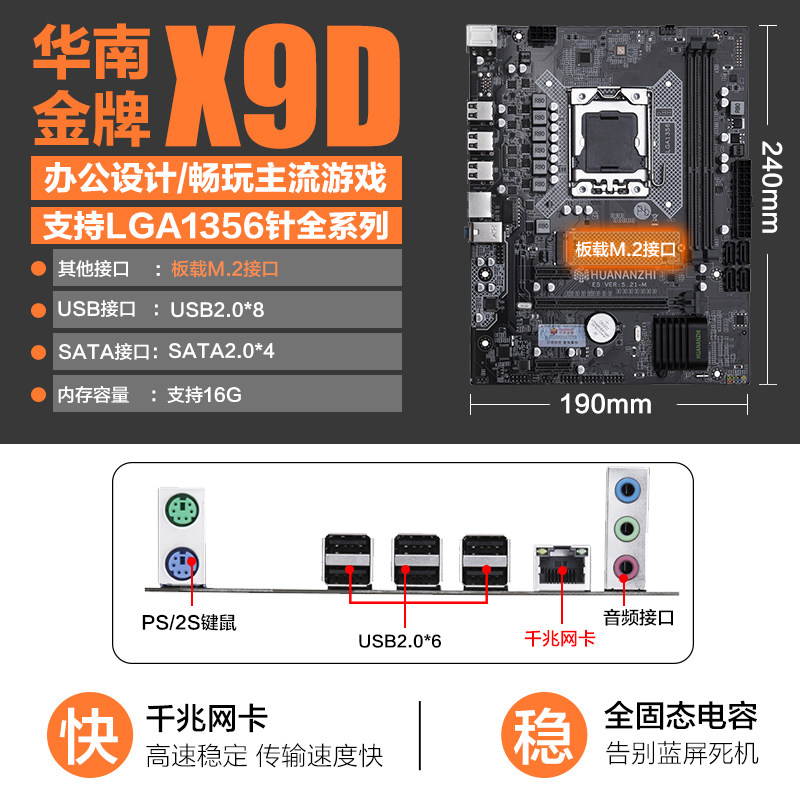 华南金牌 X9D

办公设计/畅玩主流游戏

支持LGA1356针全系列

其他接口 ：板载M.2接口

USB接口 ：USB2.0*8

SATA接口：SATA2.0*4

内存容量 ：支持16G

板载M.2接口

HUANANZHI

240mm

190mm

PS/2S键鼠

USB2.0*6

千兆网卡

音频接口

快

千兆网卡

高速稳定 传输速度快

稳

全固态电容

告别蓝屏死机