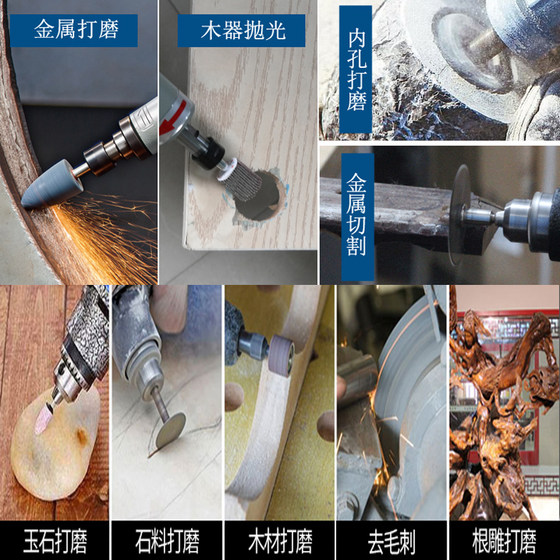 金属打磨

木器抛光

内孔打磨

金属切割

玉石打磨

石料打磨

木材打磨

去毛刺

根雕打磨