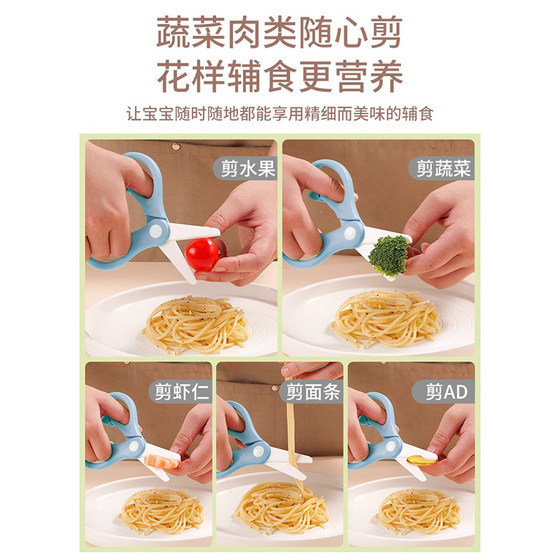 蔬菜肉类随心剪
花样辅食更营养

让宝宝随时随地都能享用精细而美味的辅食

剪水果

剪蔬菜

剪虾仁

剪面条

剪AD