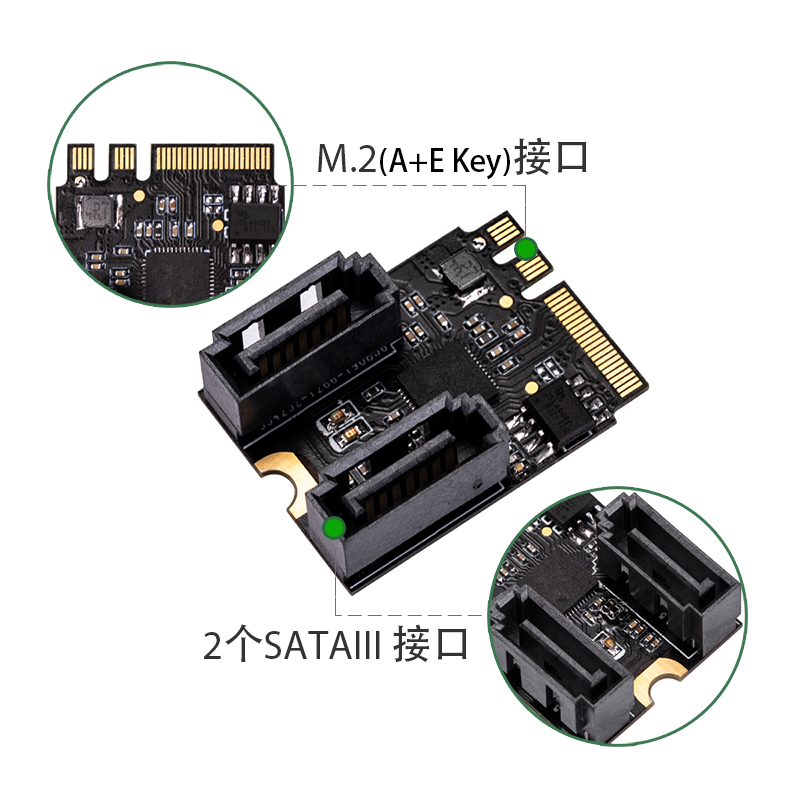 M.2(A+E Key)接口

2个SATAIII 接口