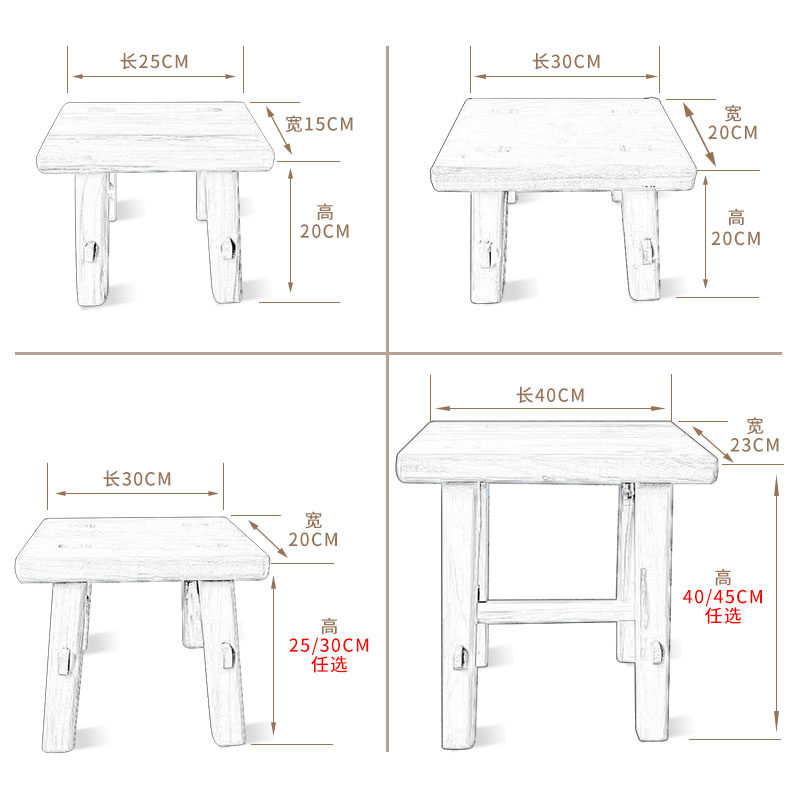 长25CM
宽15CM
高
20CM

长30CM
宽
20CM
高
20CM

长30CM
宽
20CM
高
25/30CM
任选

长40CM
宽
23CM
高
40/45CM
任选