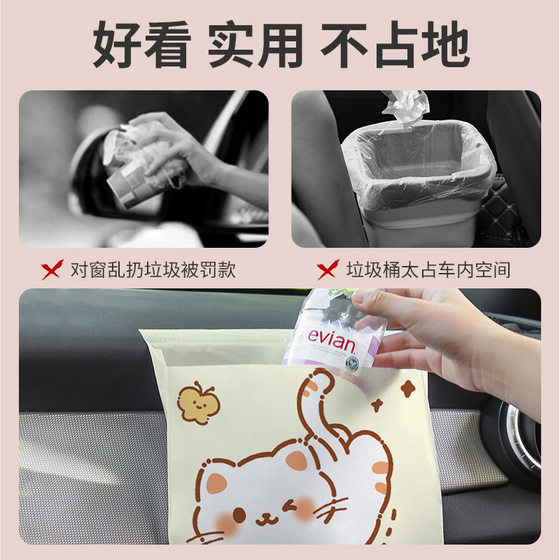 好看 实用 不占地

对窗乱扔垃圾被罚款

垃圾桶太占车内空间

evian