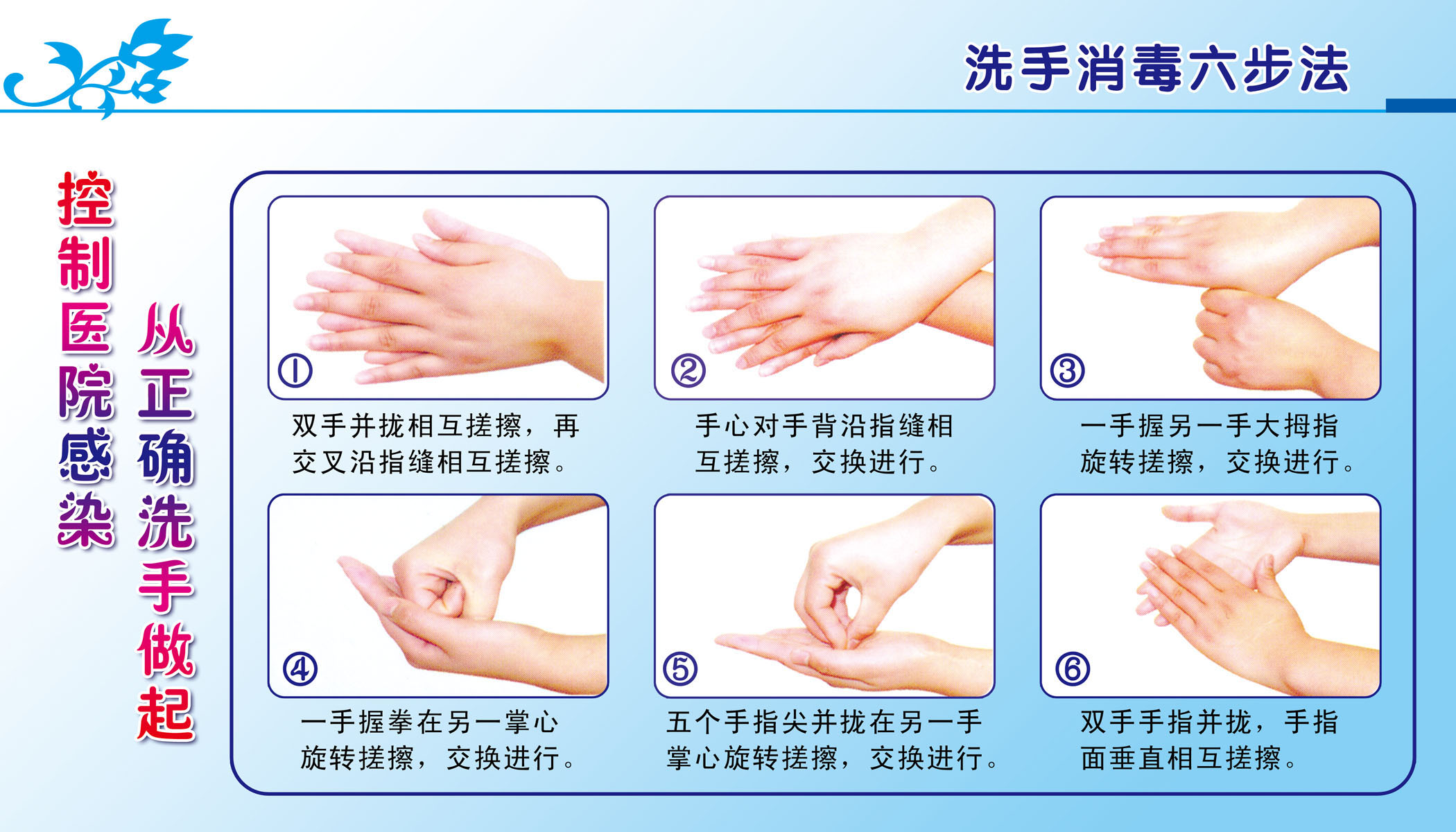 洗手消毒六步法

控制医院感染

从正确洗手做起

①
双手并拢相互搓擦，再交叉沿指缝相互搓擦。

②
手心对手背沿指缝相互搓擦，交换进行。

③
一手握另一手大拇指旋转搓擦，交换进行。

④
一手握拳在另一掌心旋转搓擦，交换进行。

⑤
五个手指尖并拢在另一手掌心旋转搓擦，交换进行。

⑥
双手手指并拢，手指面垂直相互搓擦。