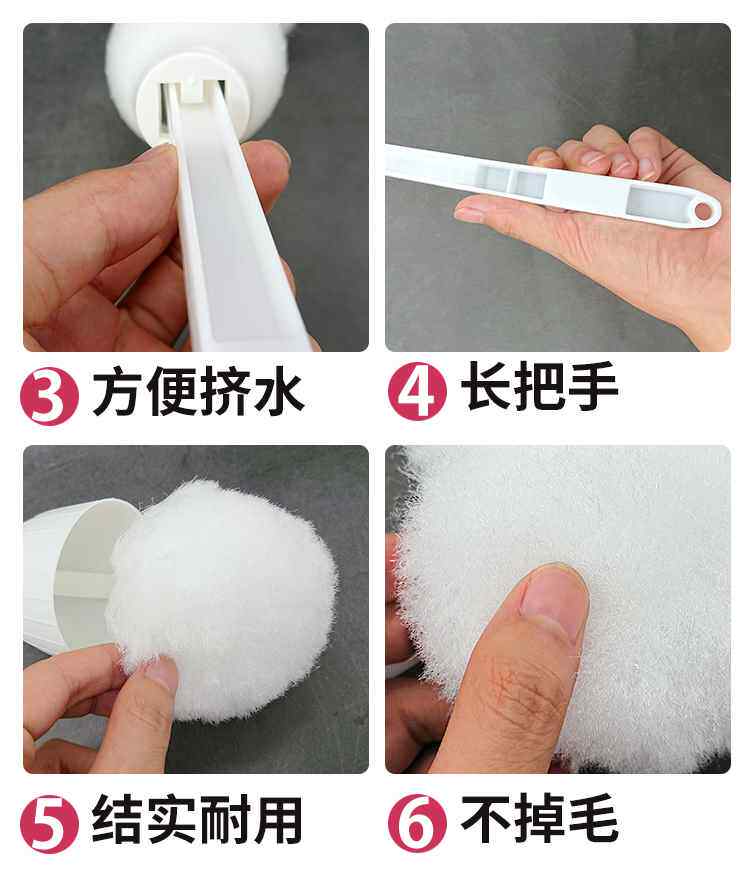 3 方便挤水

4 长把手

5 结实耐用

6 不掉毛